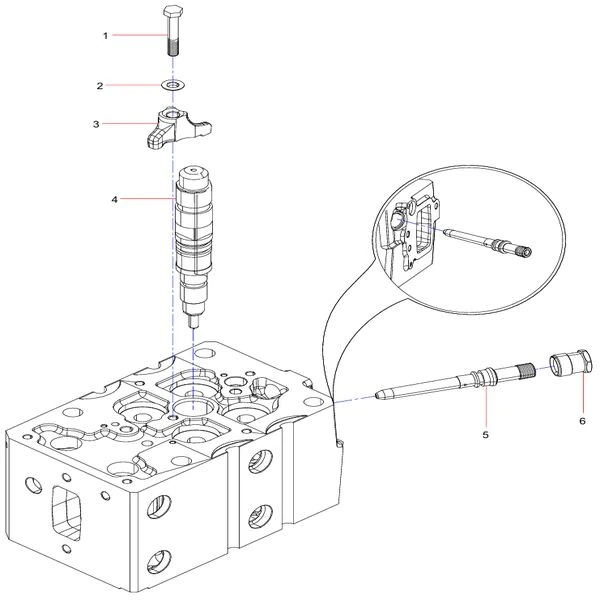 1
2
3
4
5
6