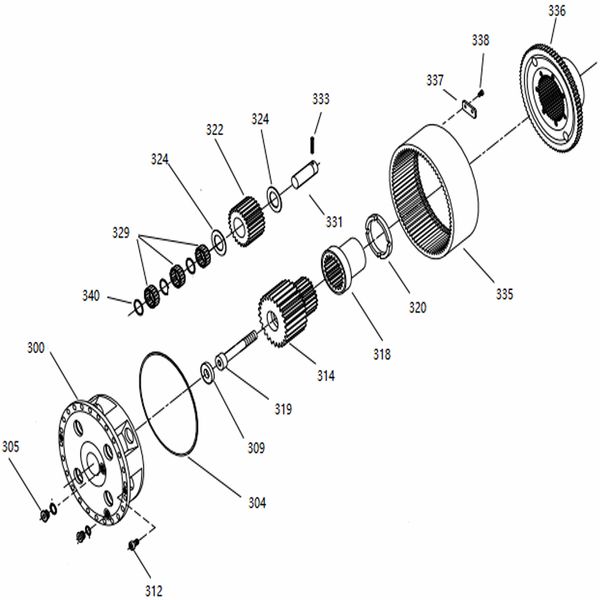 336
338
337
333
324
322
324
331
329
340
335
320
318
314
300
319
309
305
304
312