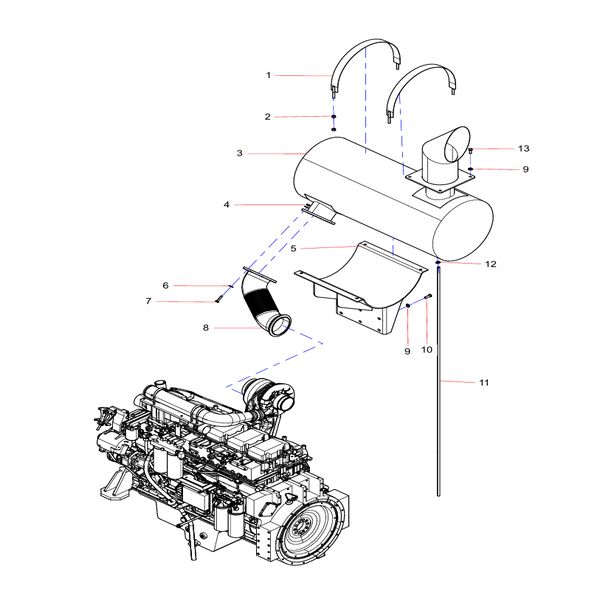 1
2
3
13
9
4
5
12
6
7
8
9
10
11