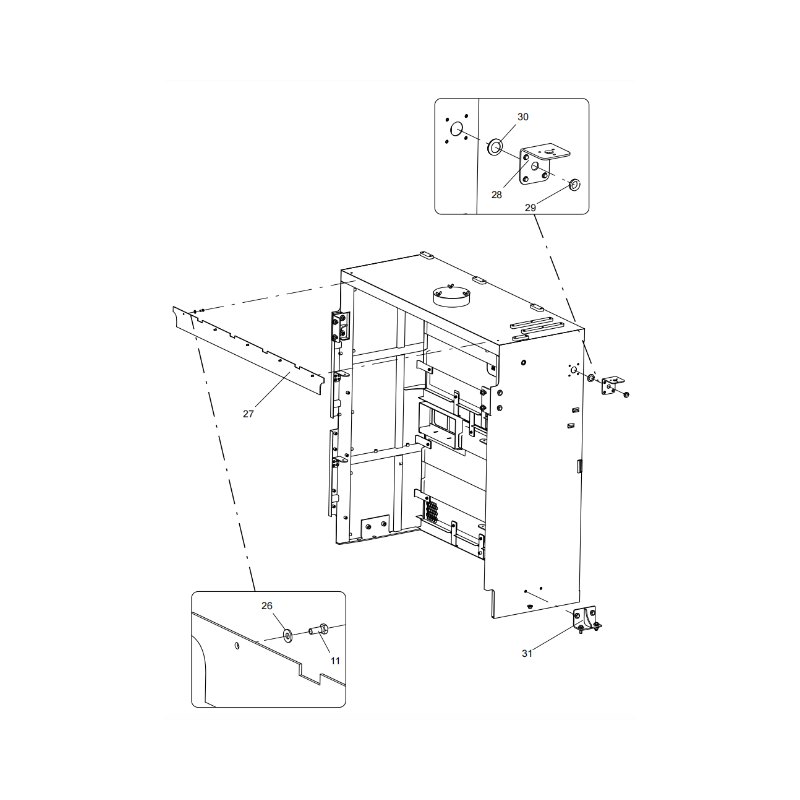 30
28
29
27
26
11
31