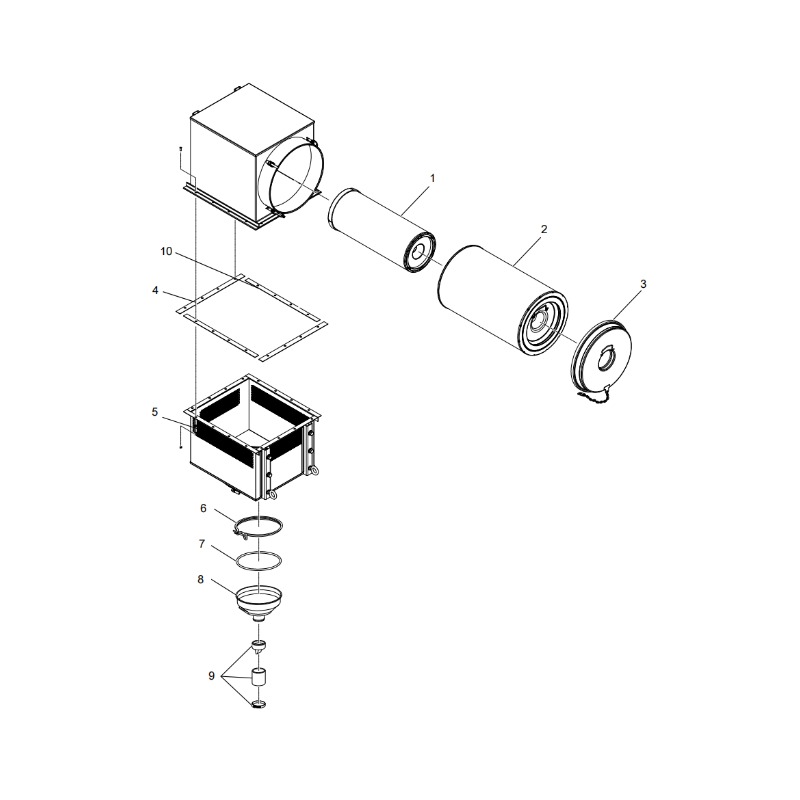 1
2
3
10
4
5
6
7
8
9