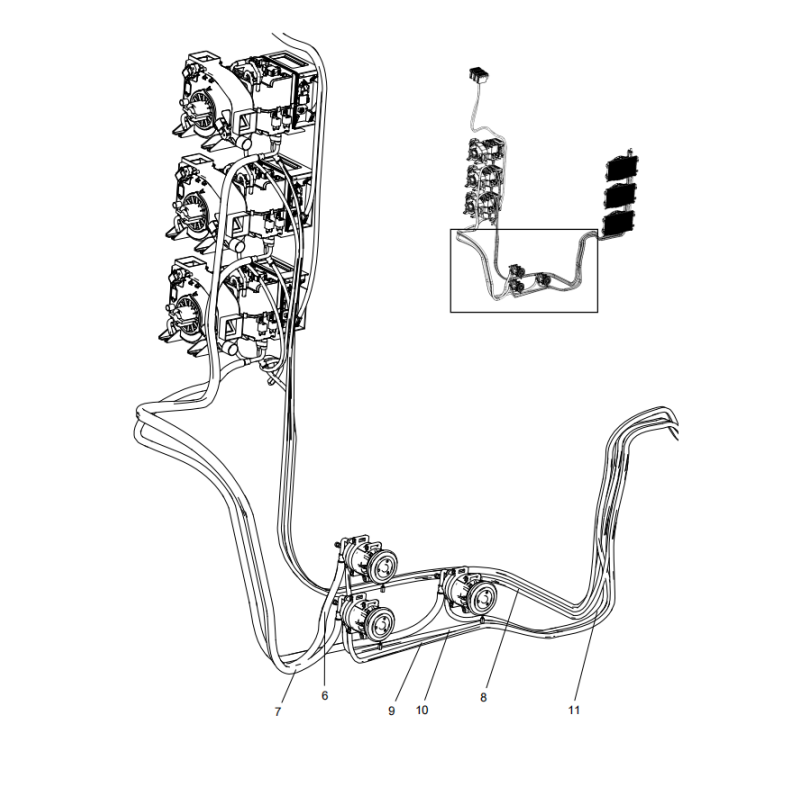 7
6
9
10
8
11