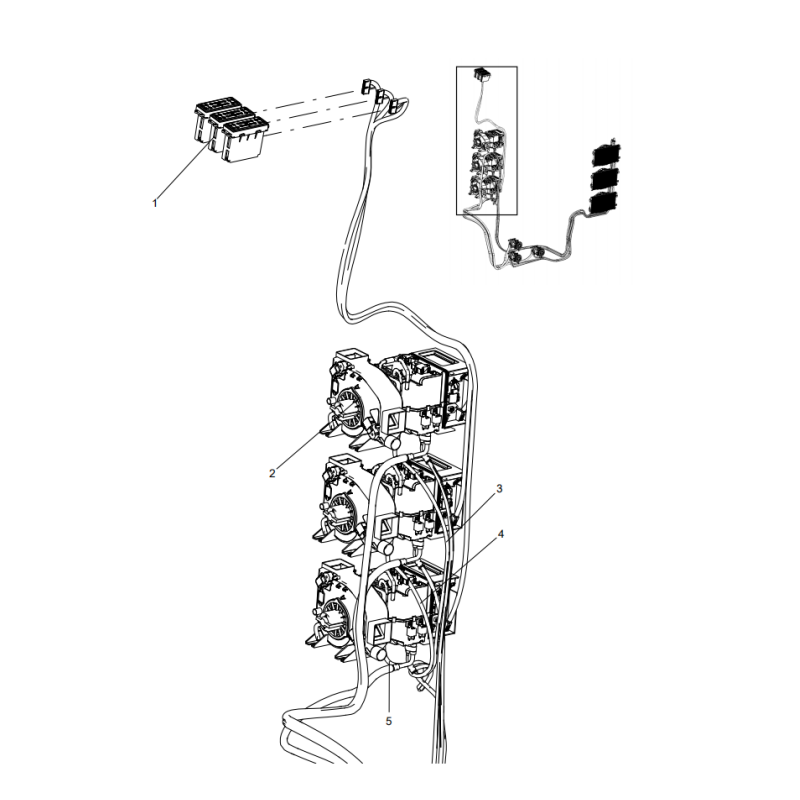 1

2

3

4

5