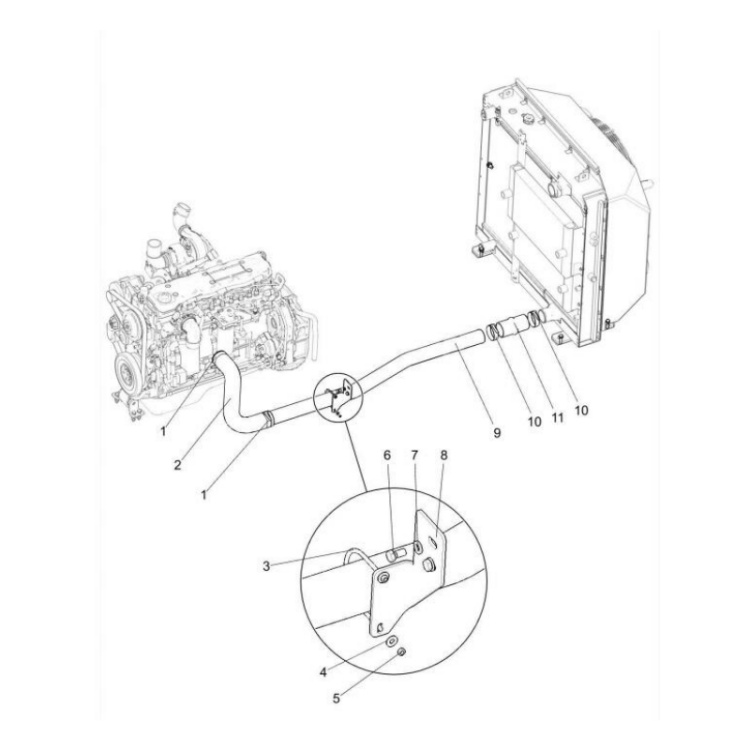 1
2
1
9
10
11
10
6
7
8
3
4
5