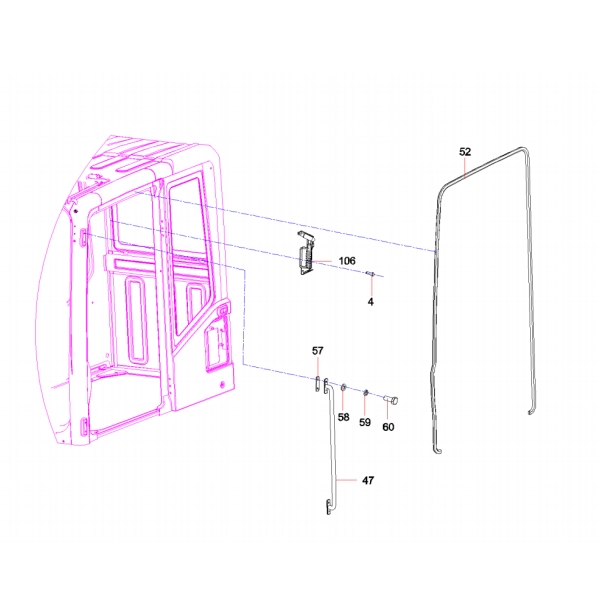 52

106

4

57

58

59

60

47