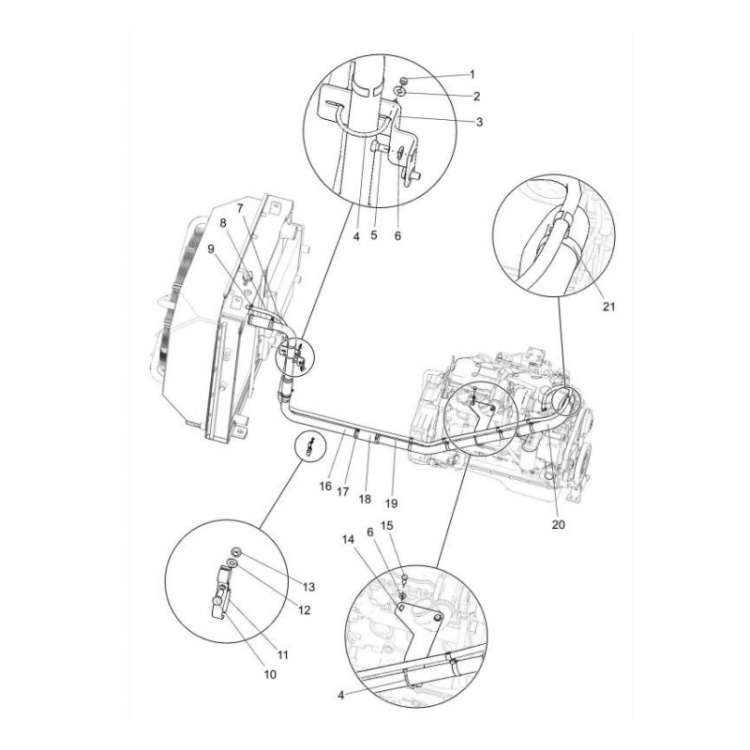 1
2
3
4 5 6
7
8
9
21
16 17 18 19
20
14 6 15
13
12
11
10
4