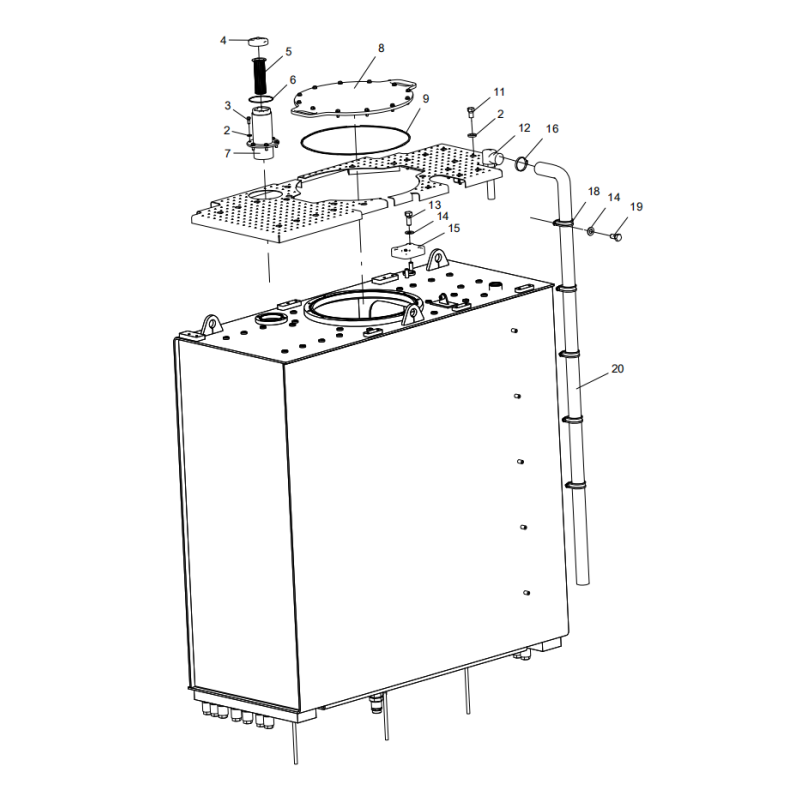 4
5
8
6
3
2
7
9
11
2
12
16
18
14
19
13
14
15
20