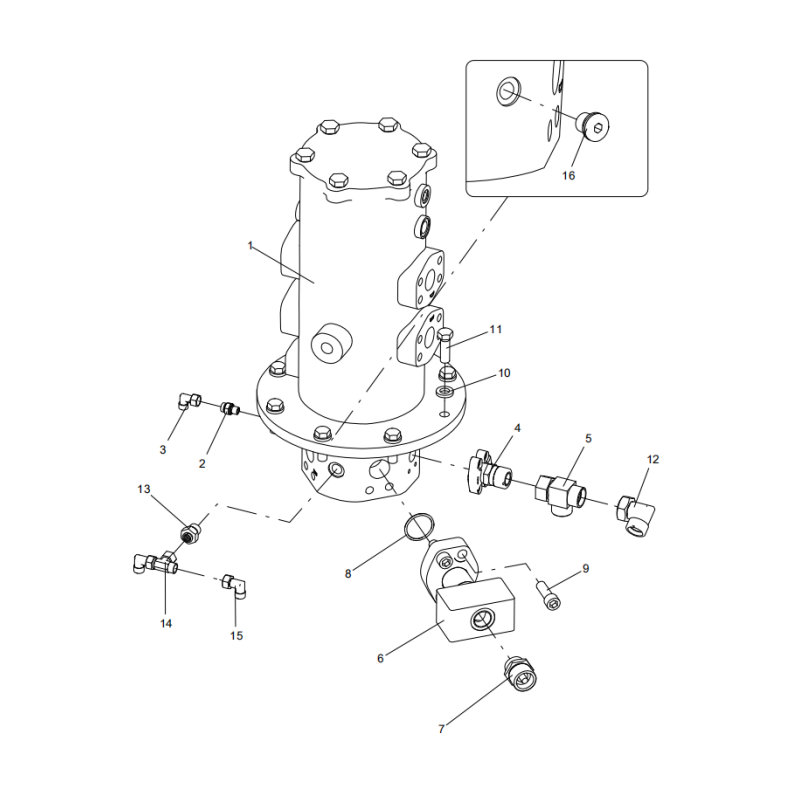 16
1
11
10
3
2
4
5
12
13
8
9
14
15
6
7