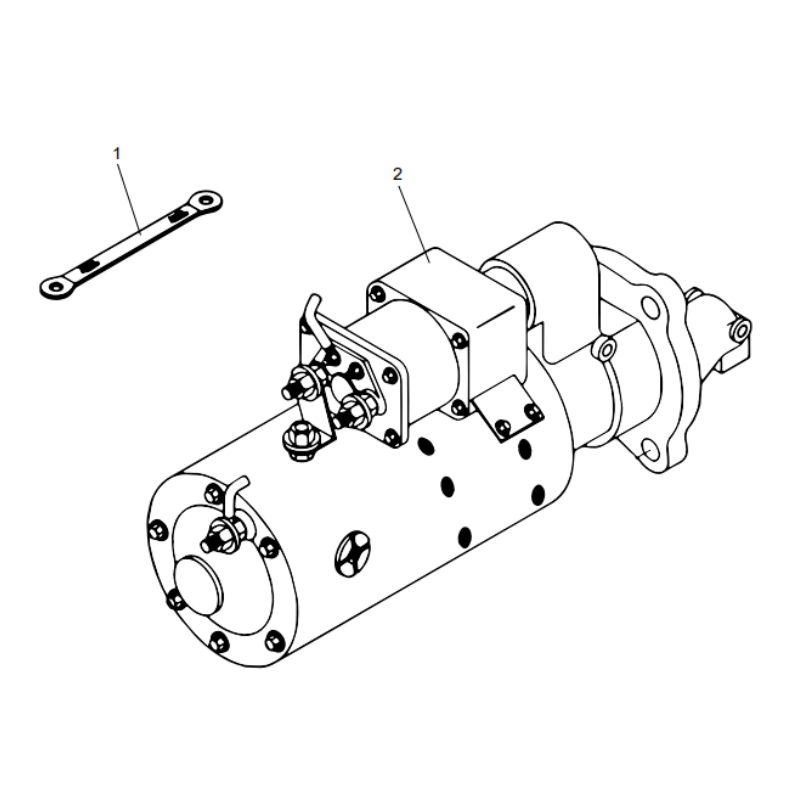 1

2