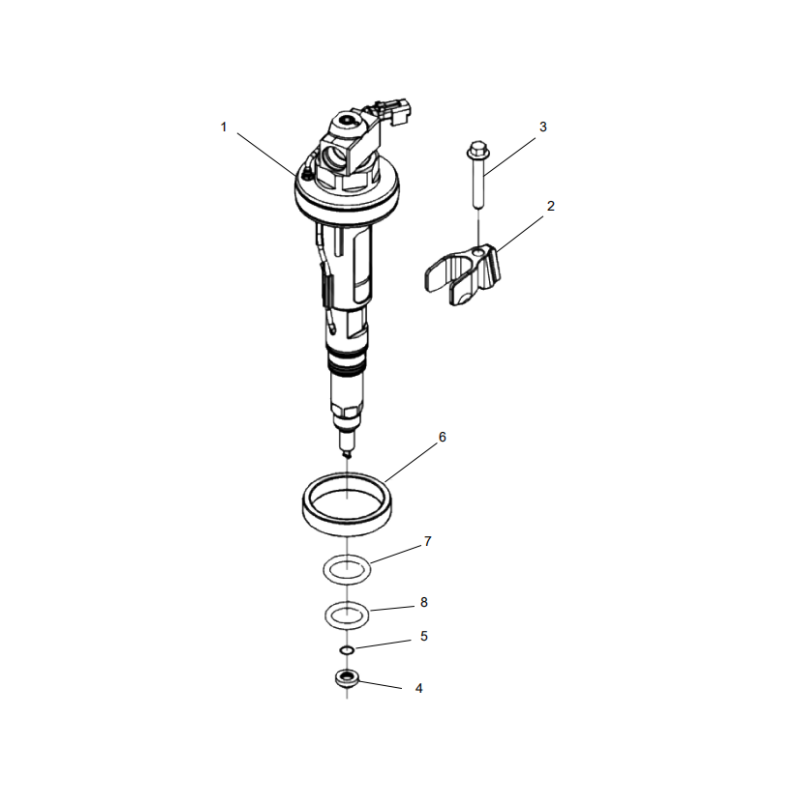 1
3
2
6
7
8
5
4