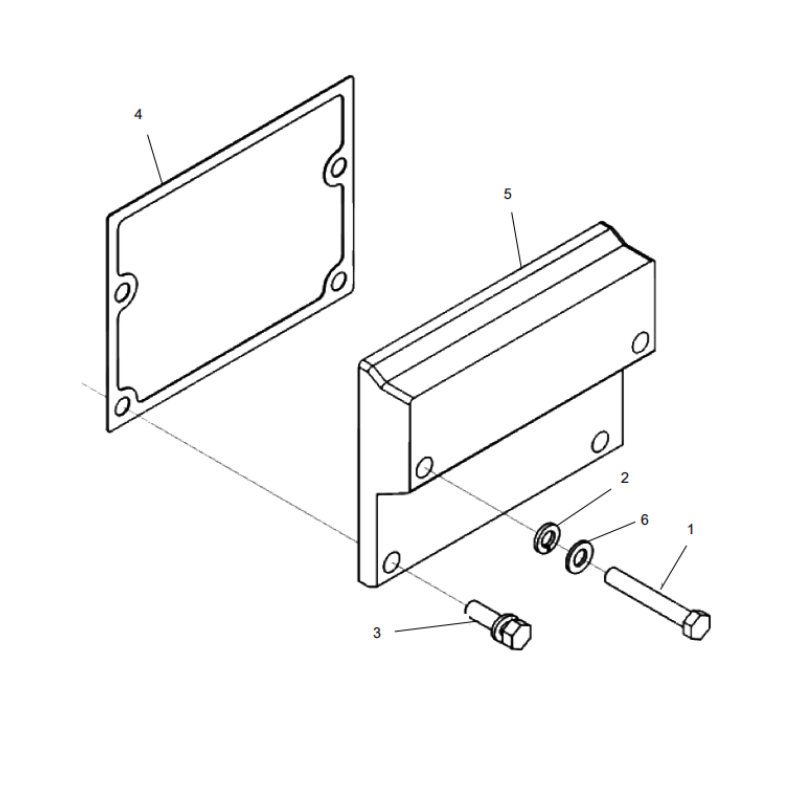 4

5

2

6

1

3