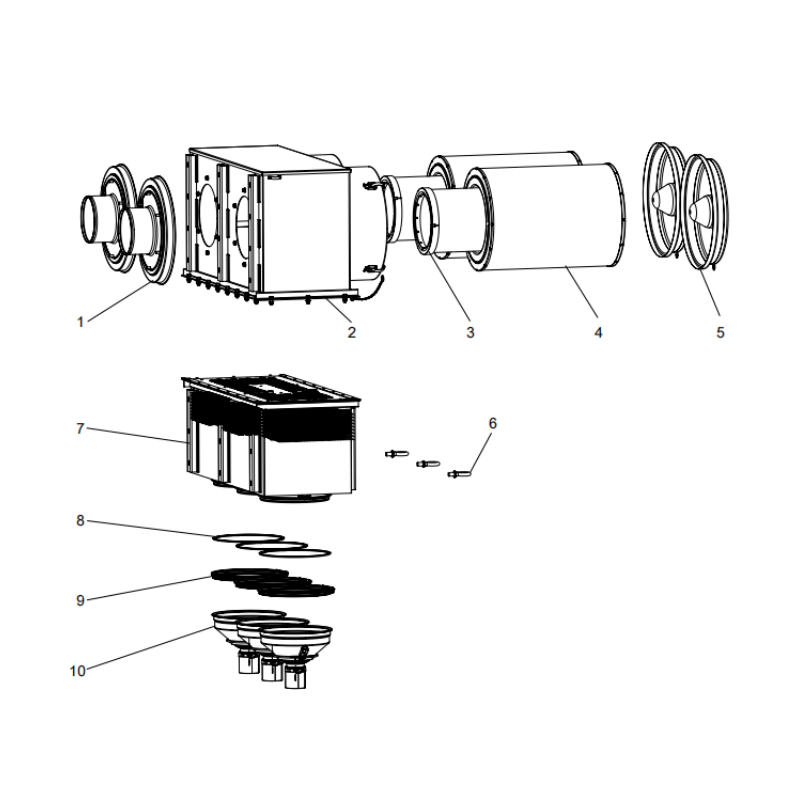 1
2
3
4
5
7
6
8
9
10