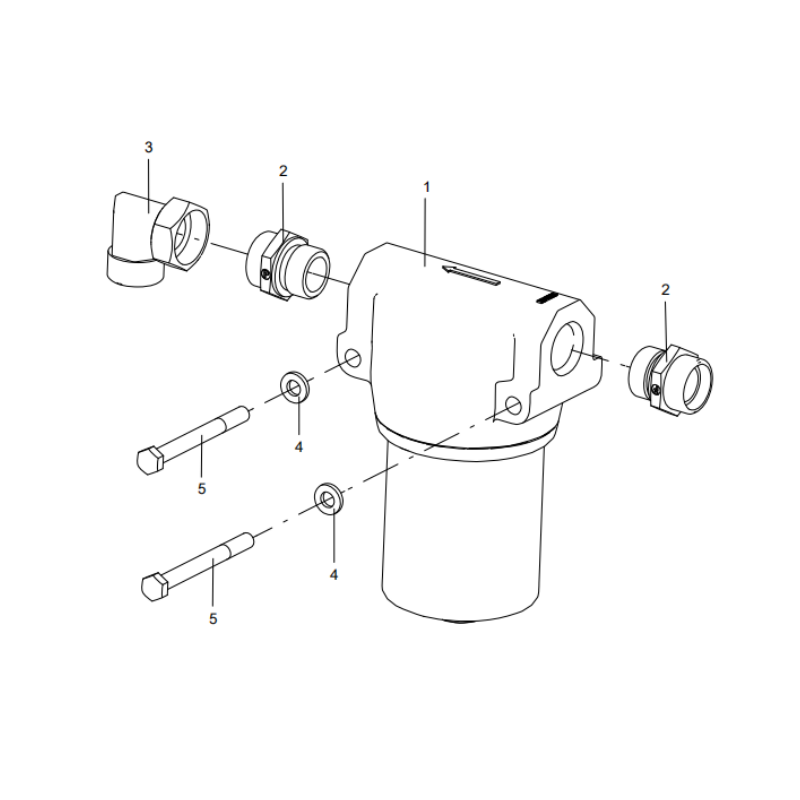 3
2
1
2
4
5
4
5