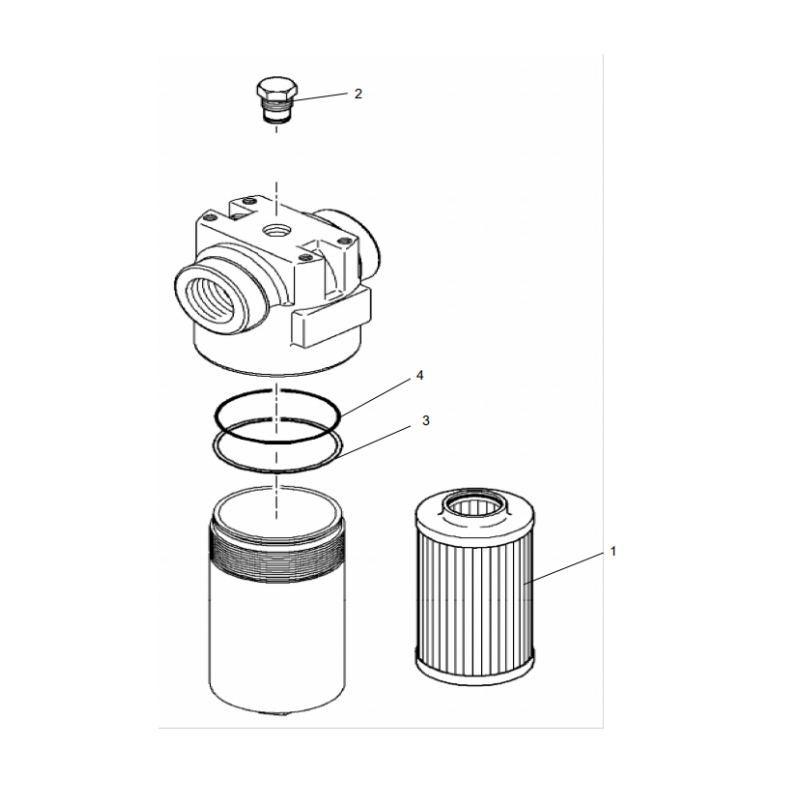 2

4

3

1