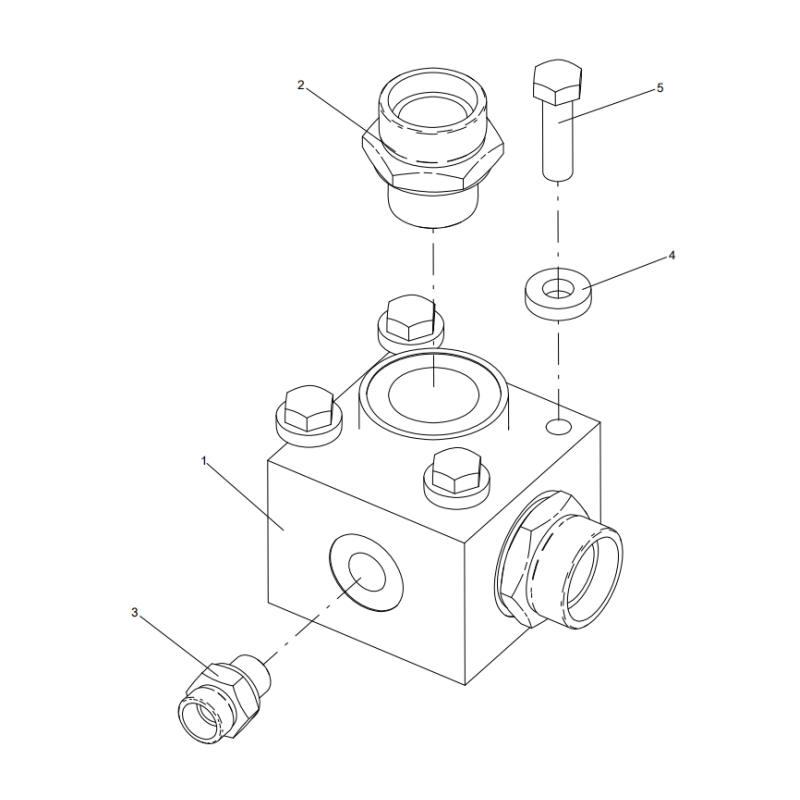 2
5
4
1
3