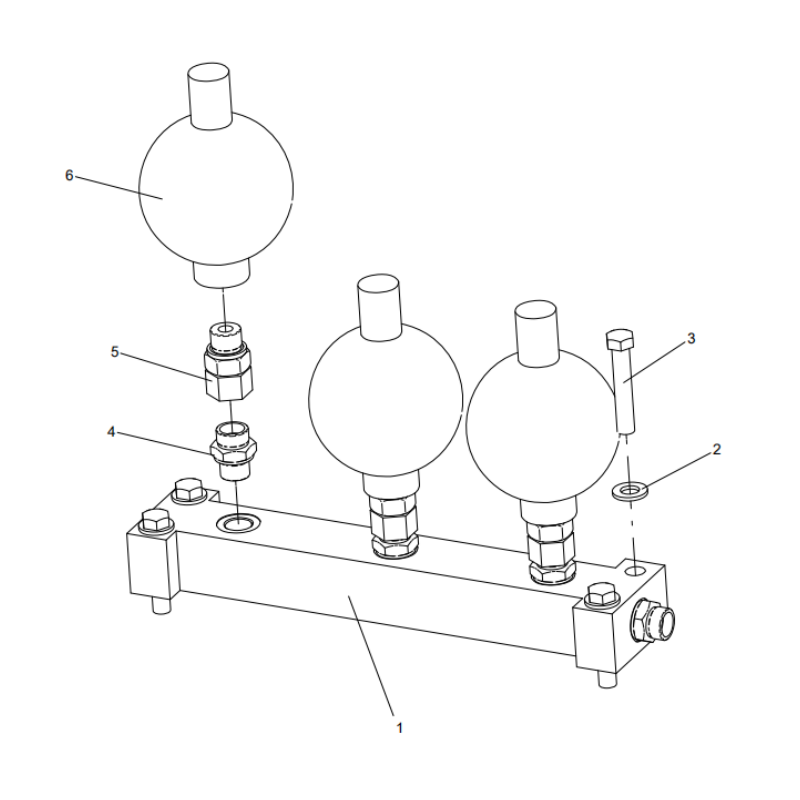 6
5
4
3
2
1