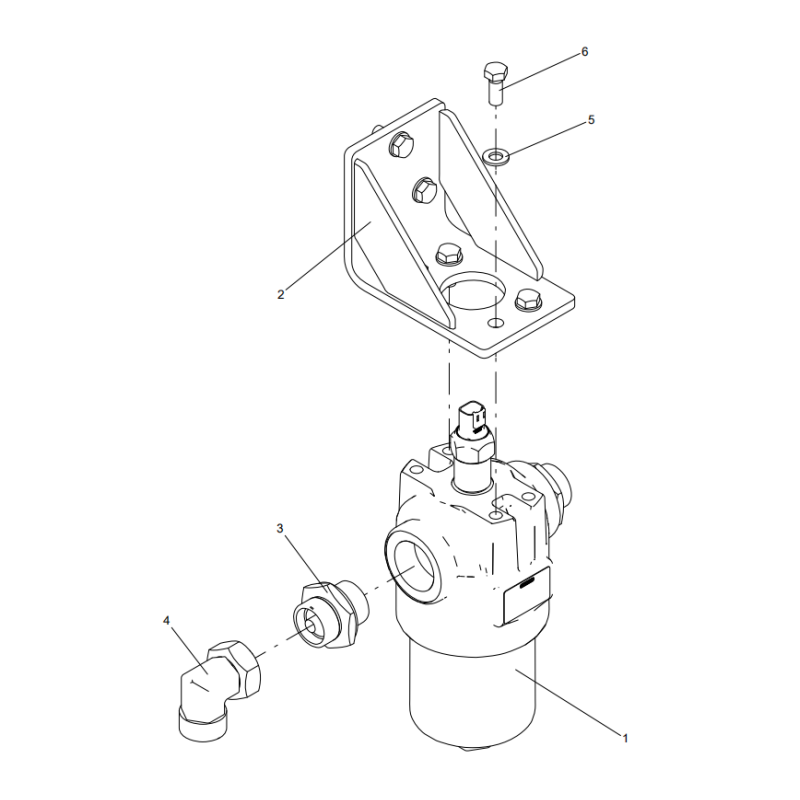 6
5
2
3
4
1