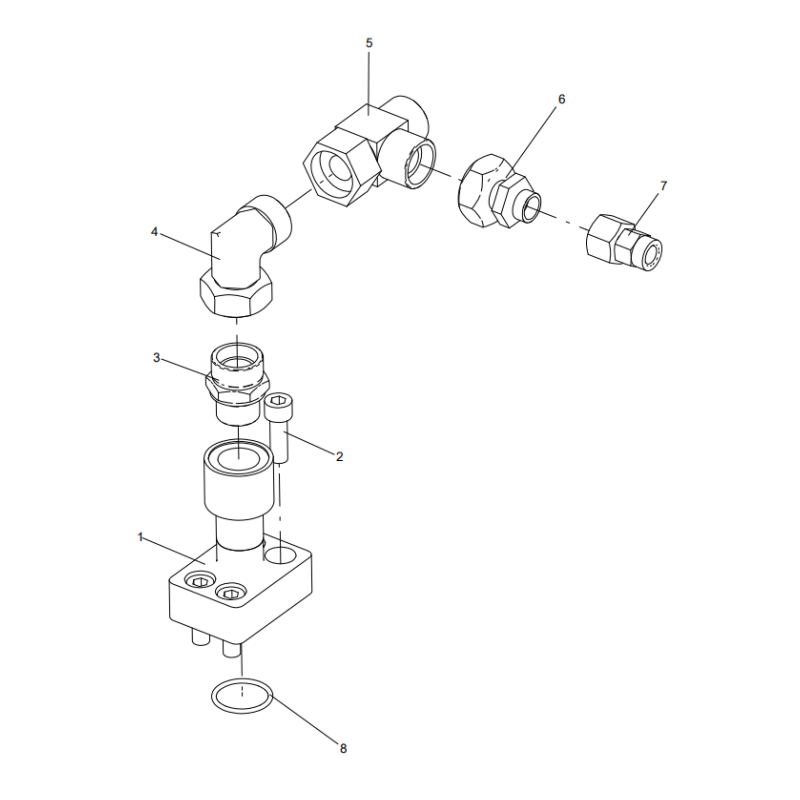 5
6
7
4
3
2
1
8