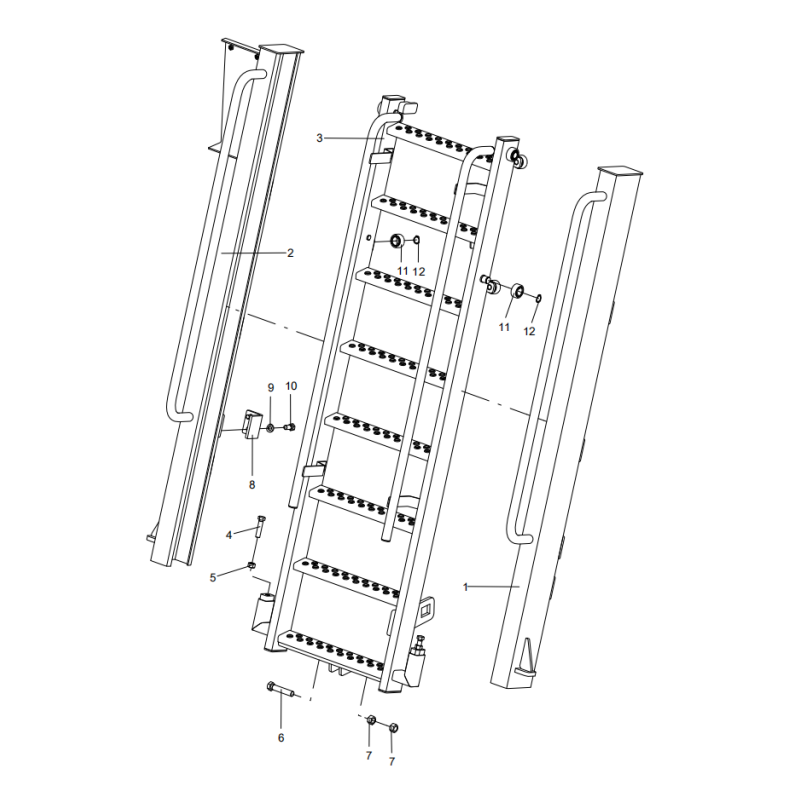 3
2
11
12
11
12
9
10
8
4
5
1
6
7
7