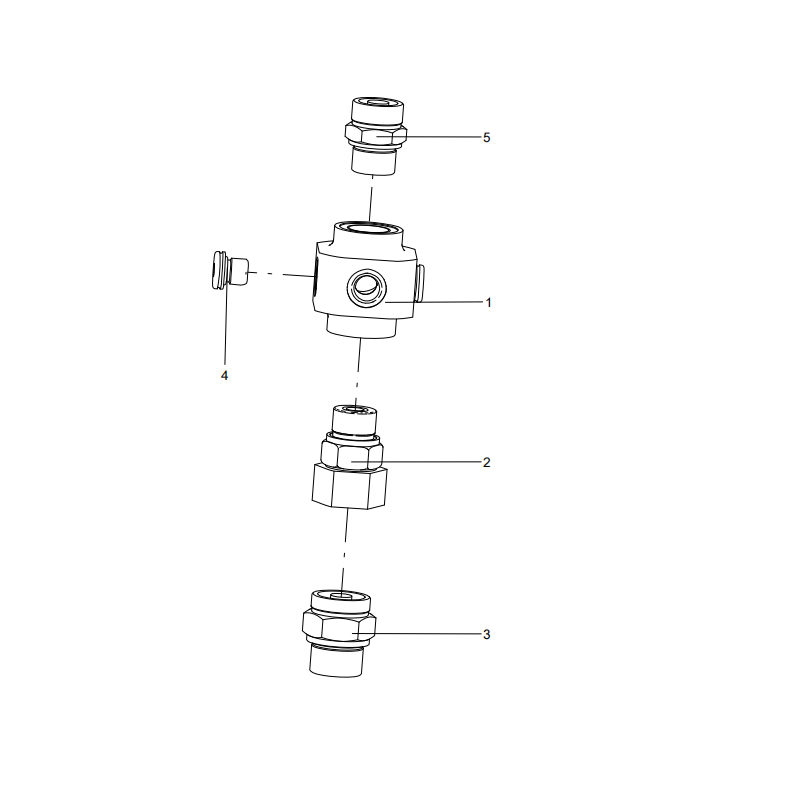 5

1

4

2

3