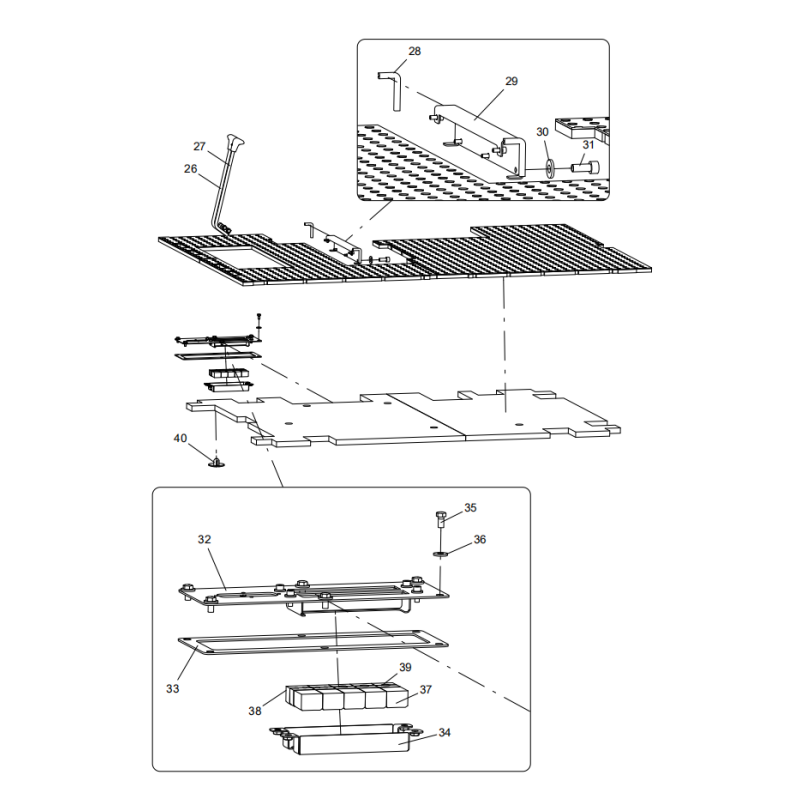 28
29
30
31
27
26
40
35
36
32
33
39
37
38
34