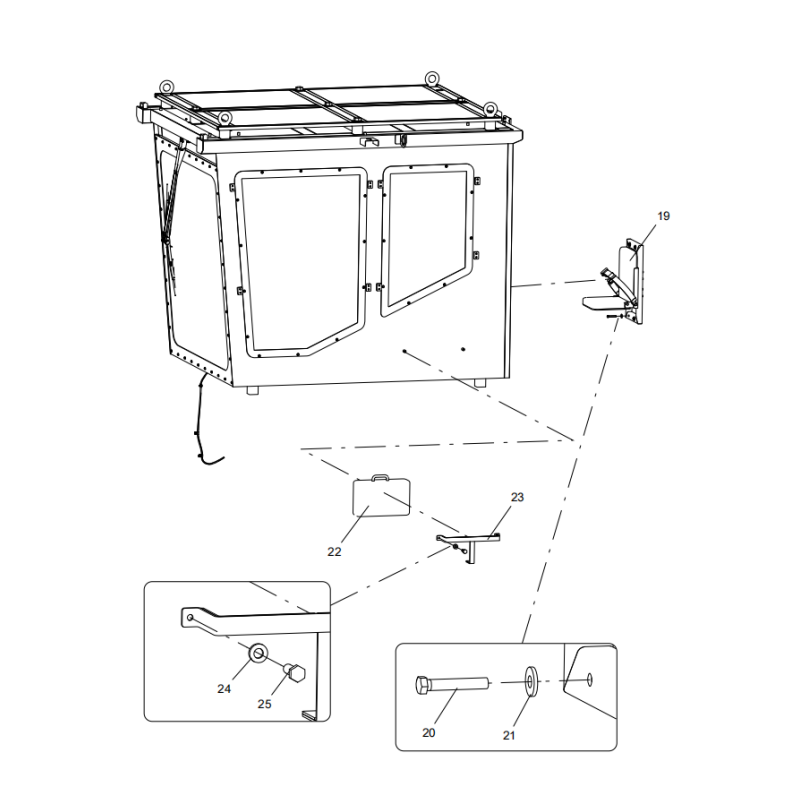 19
23
22
24
25
20
21